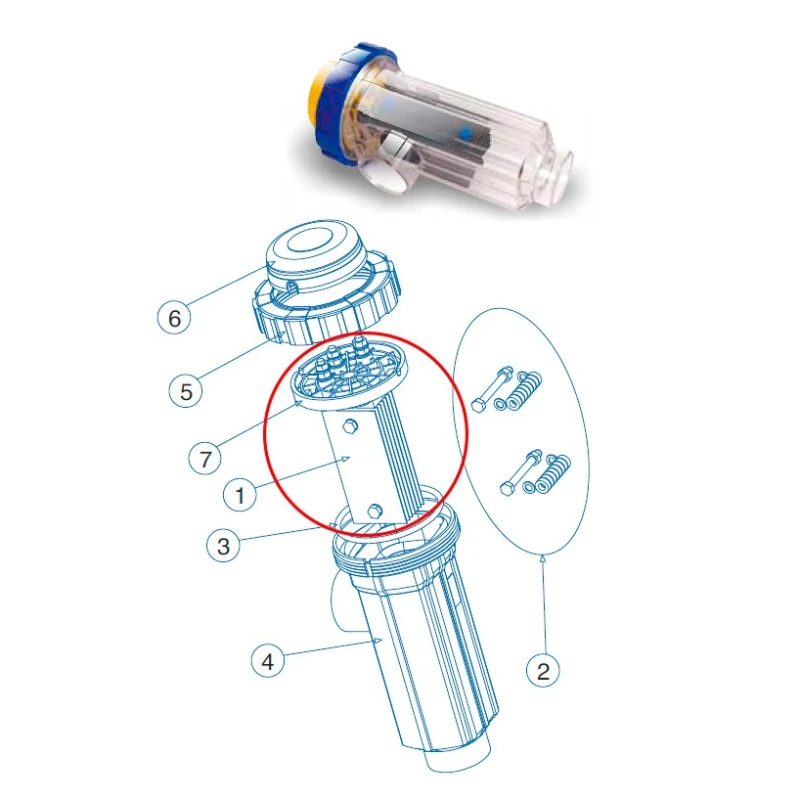 6
5
7
1
3
4
2