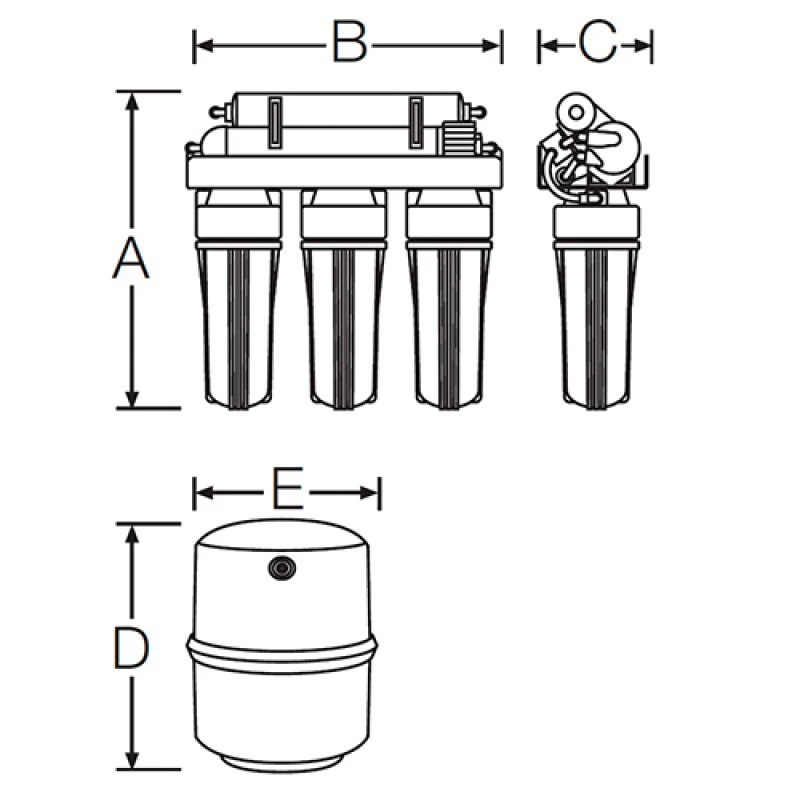 B
C
A
E
D